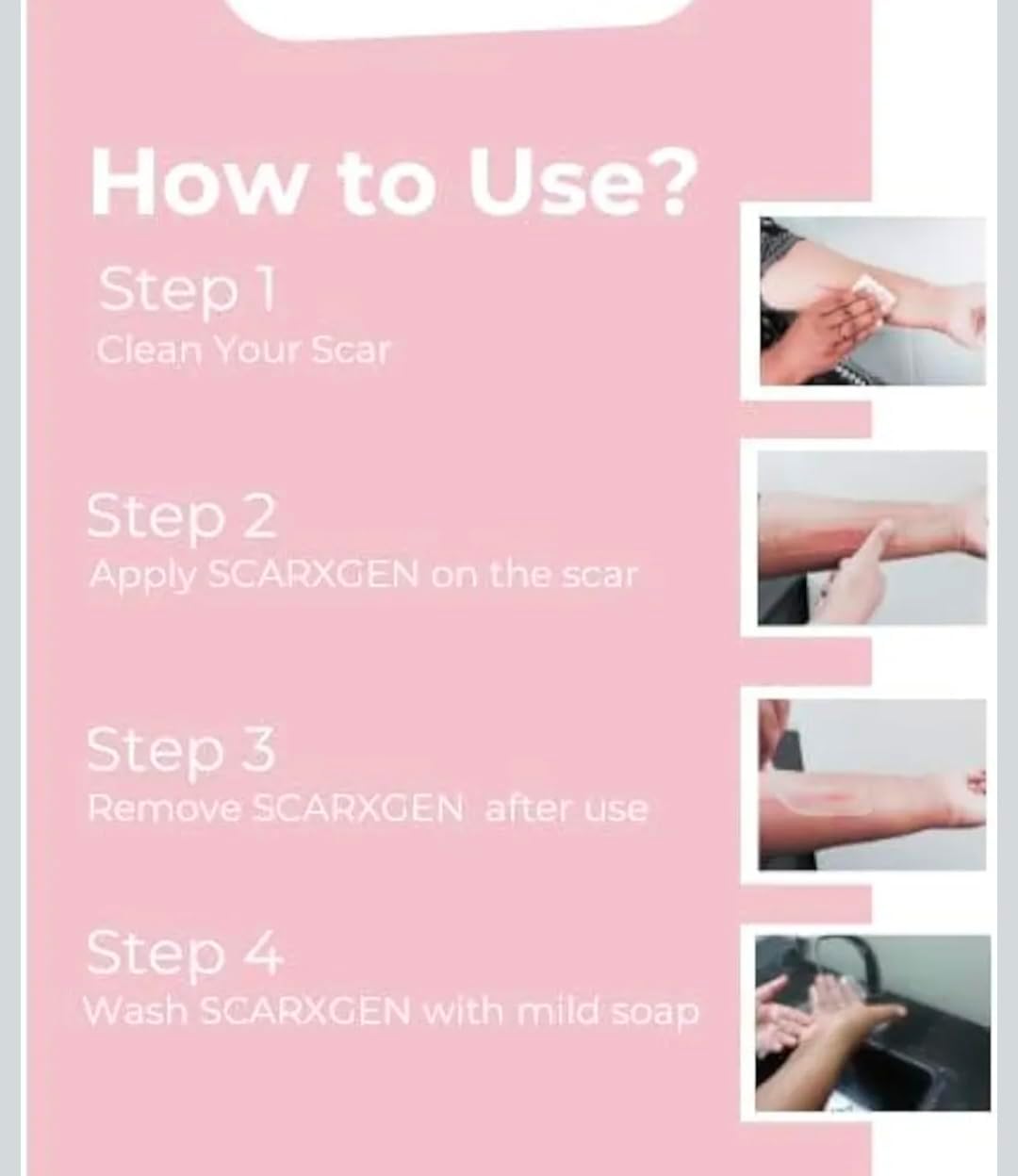 How to Use?

Step 1
Clean Your Scar

Step 2
Apply SCARXGEN on the scar

Step 3
Remove SCARXGEN after use

Step 4
Wash SCARXGEN with mild soap