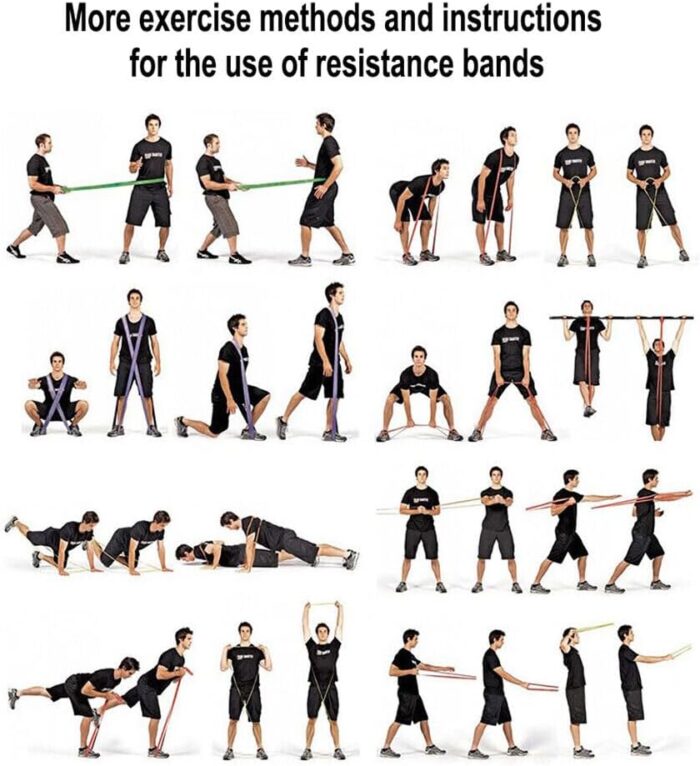 More exercise methods and instructions for the use of resistance bands