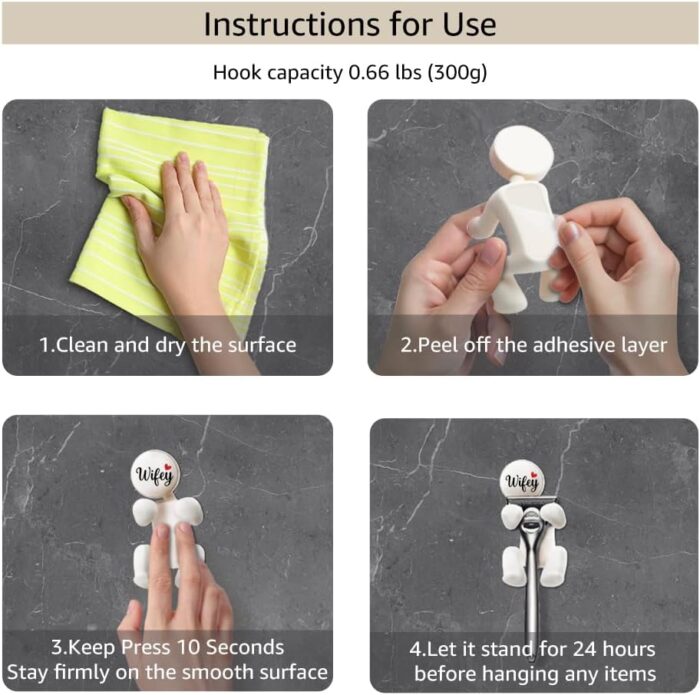 Instructions for Use

Hook capacity 0.66 lbs (300g)

1.Clean and dry the surface

2.Peel off the adhesive layer

Wifey

3.Keep Press 10 Seconds
Stay firmly on the smooth surface

Wifey

4.Let it stand for 24 hours
before hanging any items