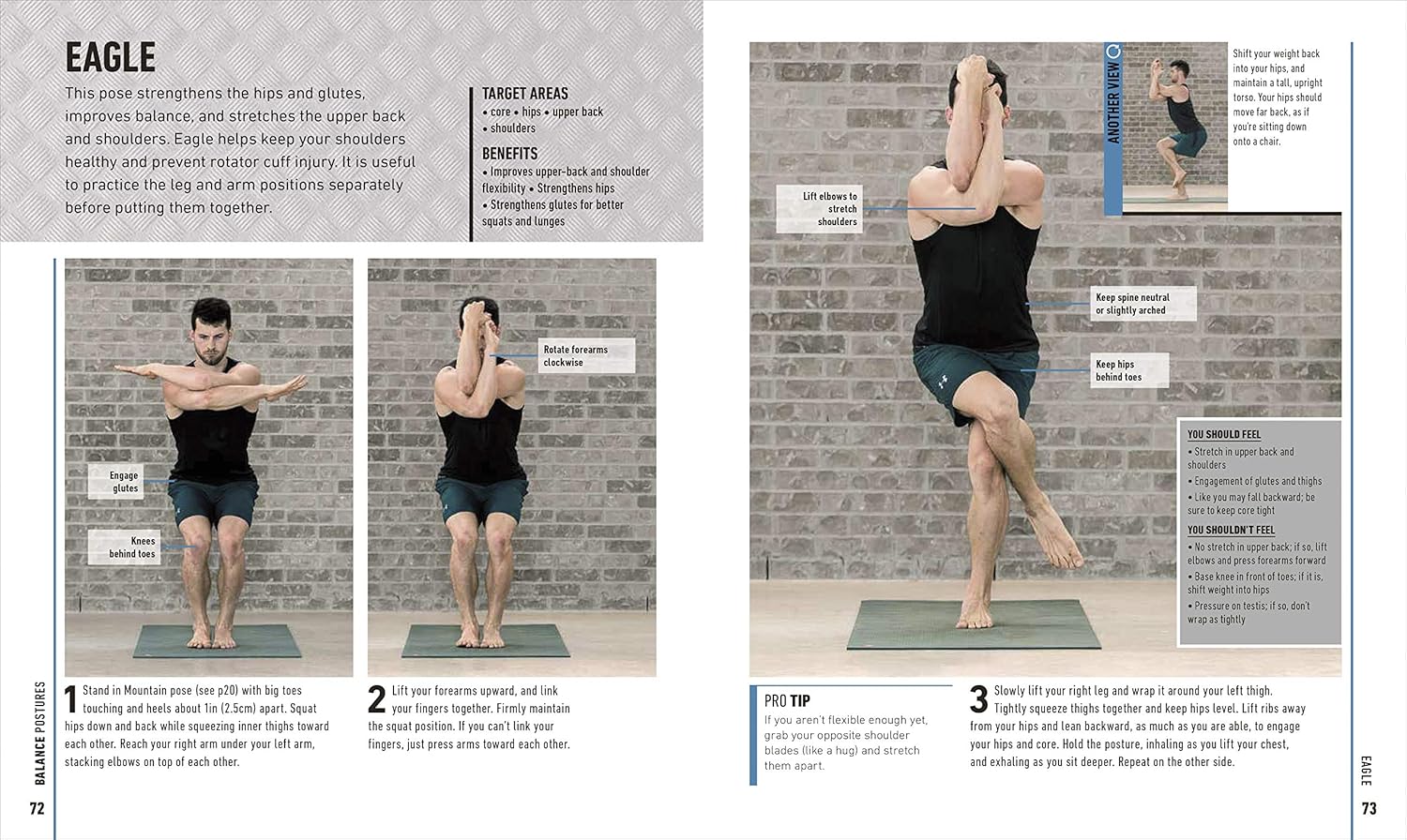 EAGLE

This pose strengthens the hips and glutes, improves balance, and stretches the upper back and shoulders. Eagle helps keep your shoulders healthy and prevent rotator cuff injury. It is useful to practice the leg and arm positions separately before putting them together.

TARGET AREAS
• core • hips • upper back • shoulders

BENEFITS
• Improves upper-back and shoulder flexibility • Strengthens hips
• Strengthens glutes for better squats and lunges

Engage glutes

Knees behind toes

Rotate forearms clockwise

1 Stand in Mountain pose (see p20) with big toes touching and heels about 1in (2.5cm) apart. Squat hips down and back while squeezing inner thighs toward each other. Reach your right arm under your left arm, stacking elbows on top of each other.

2 Lift your forearms upward, and link your fingers together. Firmly maintain the squat position. If you can't link your fingers, just press arms toward each other.

BALANCE POSTURES

72

ANOTHER VIEW

Shift your weight back into your hips, and maintain a tall, upright torso. Your hips should move far back, as if you're sitting down onto a chair.

Lift elbows to stretch shoulders

Keep spine neutral or slightly arched

Keep hips behind toes

YOU SHOULD FEEL
• Stretch in upper back and shoulders
• Engagement of glutes and thighs
• Like you may fall backward; be sure to keep core tight

YOU SHOULDN'T FEEL
• No stretch in upper back; if so, lift elbows and press forearms forward
• Base knee in front of toes; if it is, shift weight into hips
• Pressure on testis; if so, don't wrap as tightly

PRO TIP
If you aren't flexible enough yet, grab your opposite shoulder blades (like a hug) and stretch them apart.

3 Slowly lift your right leg and wrap it around your left thigh. Tightly squeeze thighs together and keep hips level. Lift ribs away from your hips and lean backward, as much as you are able, to engage your hips and core. Hold the posture, inhaling as you lift your chest, and exhaling as you sit deeper. Repeat on the other side.

EAGLE

73