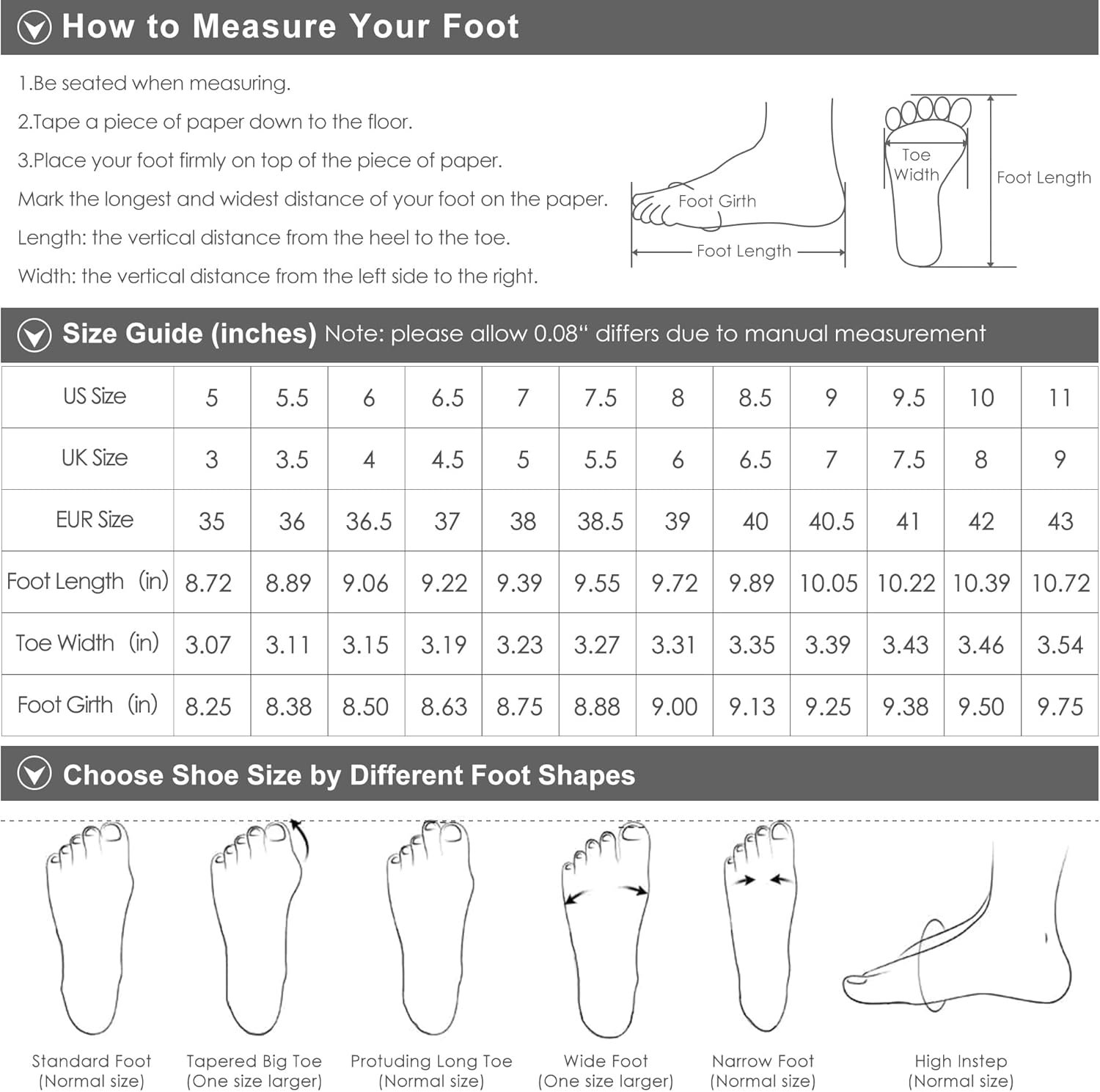 How to Measure Your Foot

1.Be seated when measuring.

2.Tape a piece of paper down to the floor.

3.Place your foot firmly on top of the piece of paper.

Mark the longest and widest distance of your foot on the paper.

Length: the vertical distance from the heel to the toe.

Width: the vertical distance from the left side to the right.

Foot Girth

Foot Length

Toe Width

Foot Length

Size Guide (inches) Note: please allow 0.08“ differs due to manual measurement

| US Size | 5 | 5.5 | 6 | 6.5 | 7 | 7.5 | 8 | 8.5 | 9 | 9.5 | 10 | 11 |
|---|---|---|---|---|---|---|---|---|---|---|---|---|
| UK Size | 3 | 3.5 | 4 | 4.5 | 5 | 5.5 | 6 | 6.5 | 7 | 7.5 | 8 | 9 |
| EUR Size | 35 | 36 | 36.5 | 37 | 38 | 38.5 | 39 | 40 | 40.5 | 41 | 42 | 43 |
| Foot Length (in) | 8.72 | 8.89 | 9.06 | 9.22 | 9.39 | 9.55 | 9.72 | 9.89 | 10.05 | 10.22 | 10.39 | 10.72 |
| Toe Width (in) | 3.07 | 3.11 | 3.15 | 3.19 | 3.23 | 3.27 | 3.31 | 3.35 | 3.39 | 3.43 | 3.46 | 3.54 |
| Foot Girth (in) | 8.25 | 8.38 | 8.50 | 8.63 | 8.75 | 8.88 | 9.00 | 9.13 | 9.25 | 9.38 | 9.50 | 9.75 |

Choose Shoe Size by Different Foot Shapes

Standard Foot (Normal size)

Tapered Big Toe (One size larger)

Protuding Long Toe (Normal size)

Wide Foot (One size larger)

Narrow Foot (Normal size)

High Instep (Normal size)