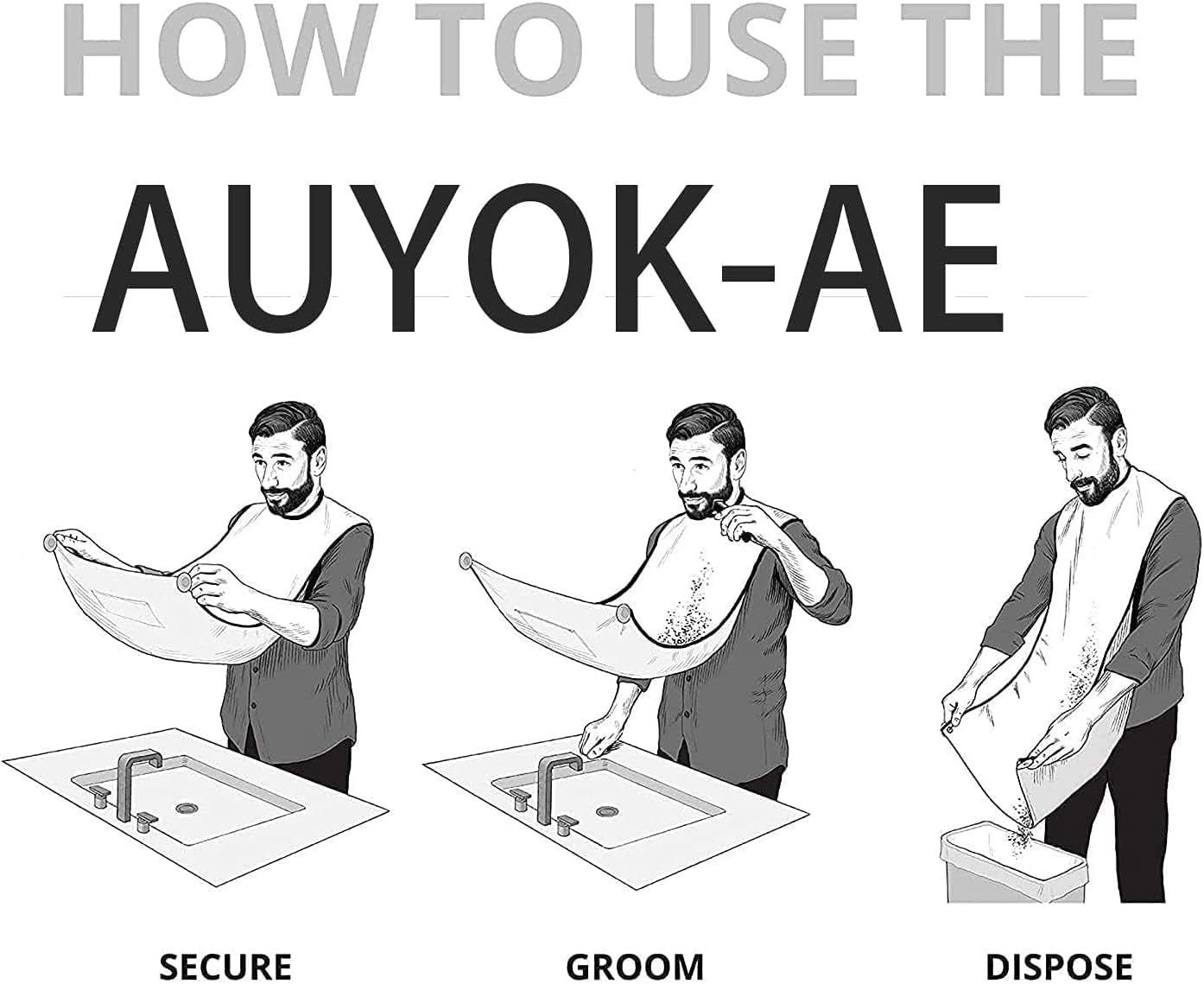 HOW TO USE THE

AUYOK-AE

SECURE

GROOM

DISPOSE