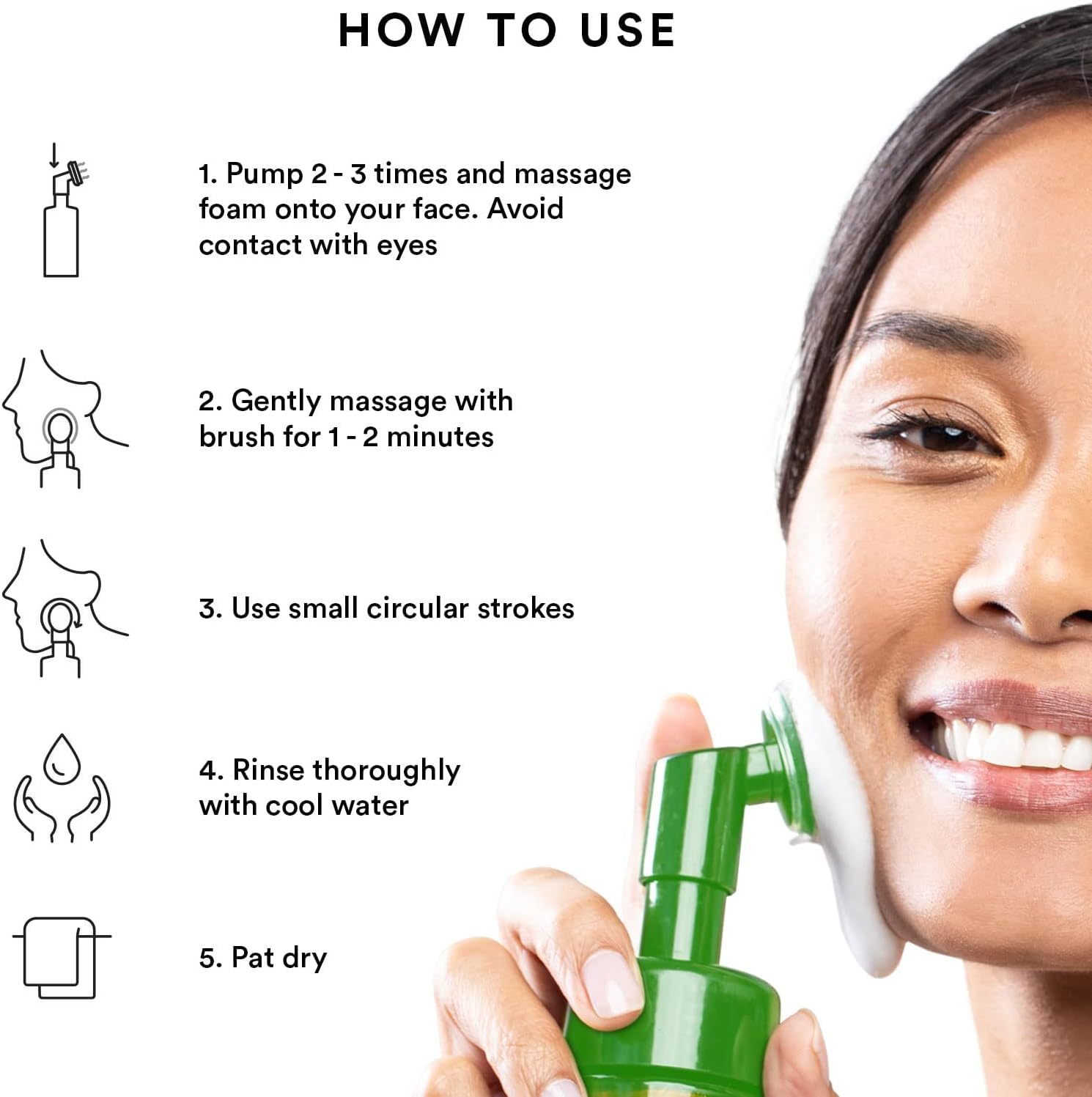 HOW TO USE

1. Pump 2 - 3 times and massage foam onto your face. Avoid contact with eyes

2. Gently massage with brush for 1 - 2 minutes

3. Use small circular strokes

4. Rinse thoroughly with cool water

5. Pat dry