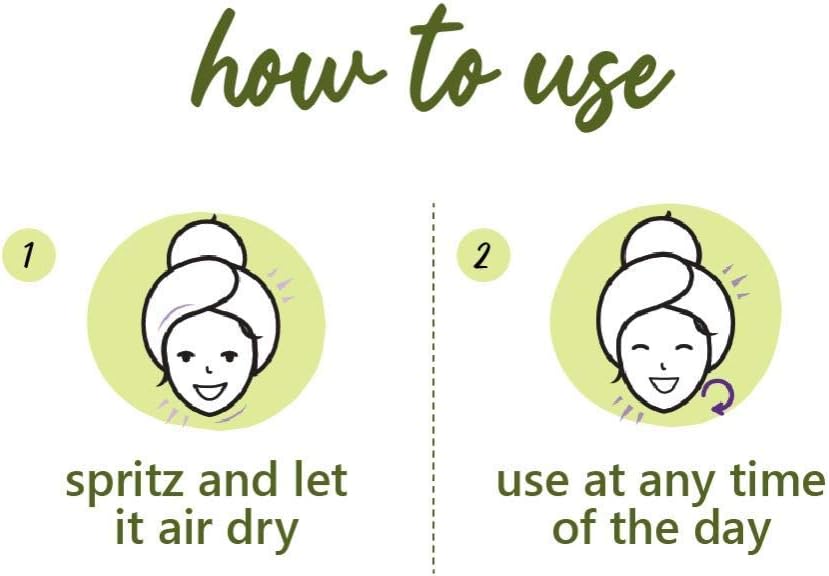 how to use

1

spritz and let it air dry

2

use at any time of the day