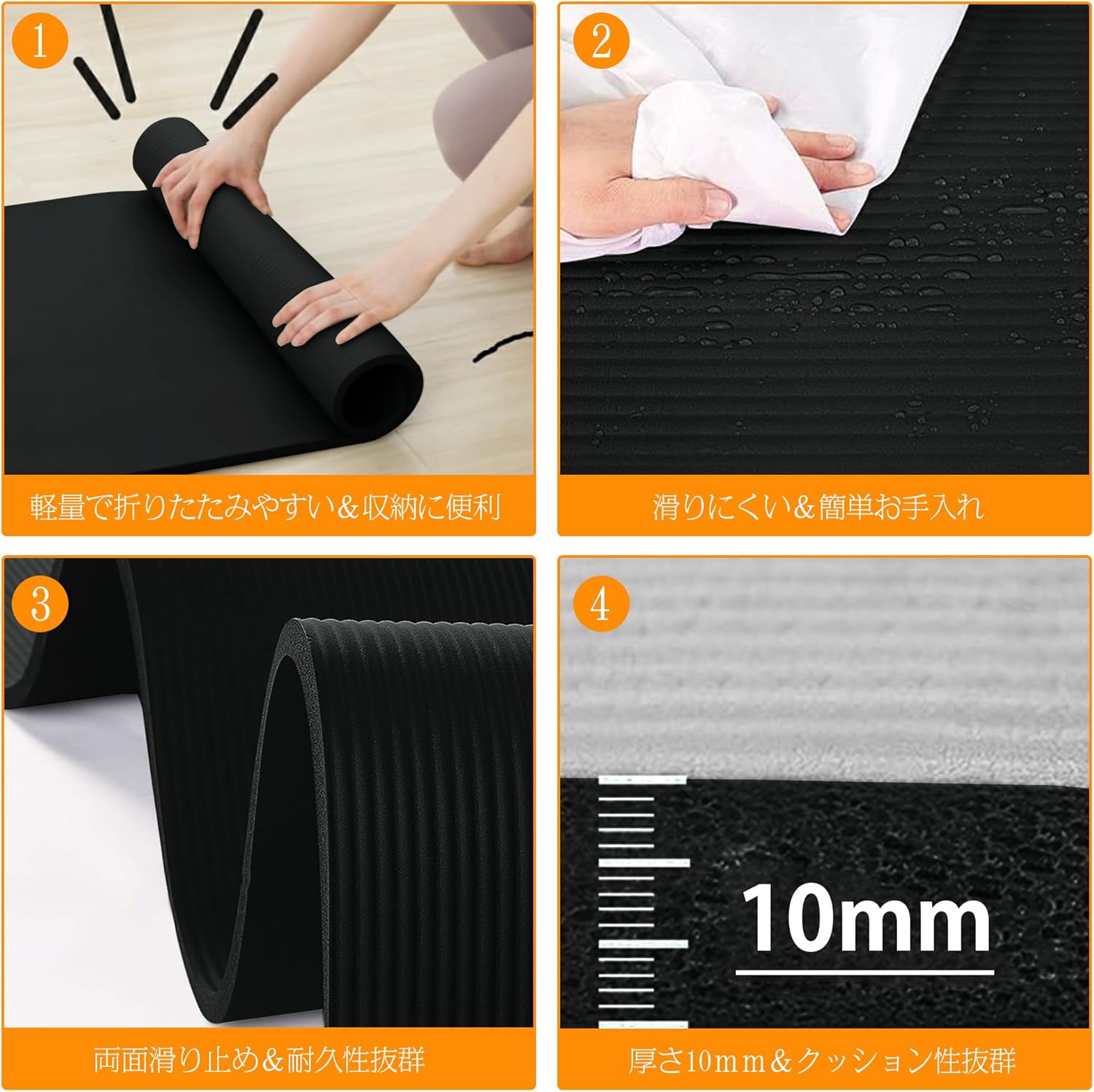 1

軽量で折りたたみやすい＆収納に便利

2

滑りにくい＆簡単お手入れ

3

両面滑り止め＆耐久性抜群

4

10mm

厚さ10mm＆クッション性抜群