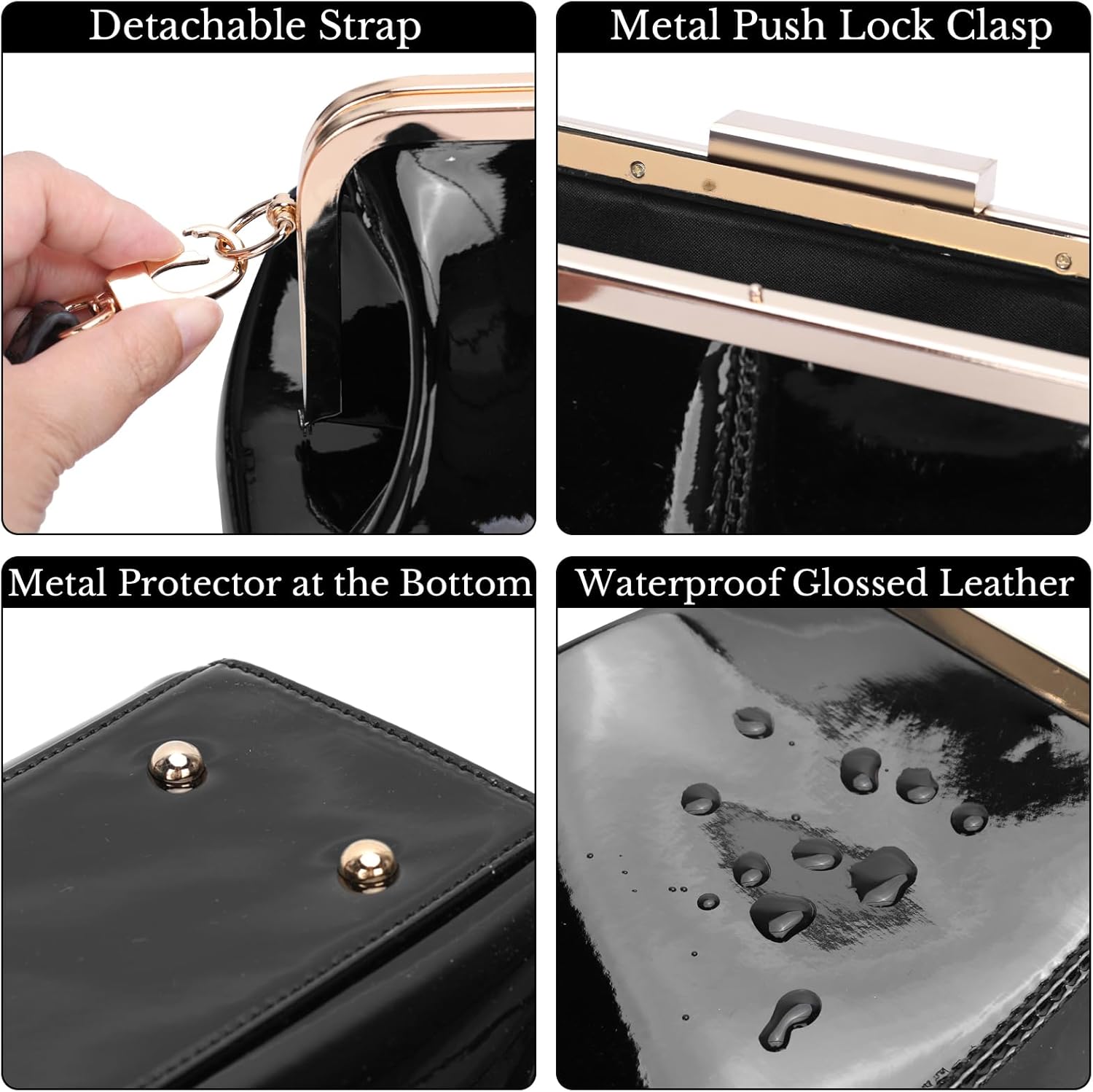 Detachable Strap

Metal Push Lock Clasp

Metal Protector at the Bottom

Waterproof Glossed Leather